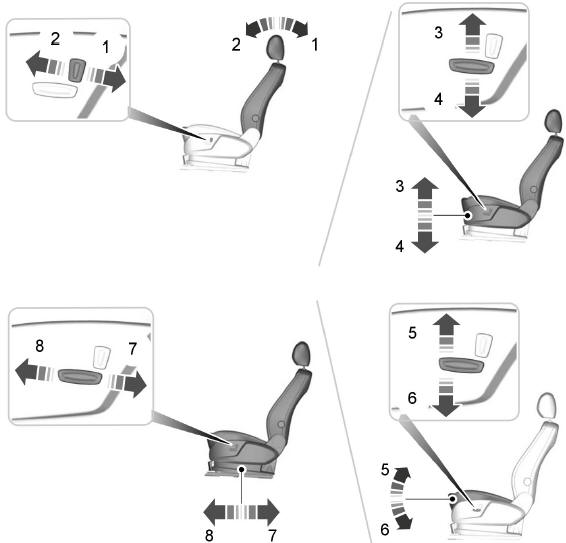 2
1
2
1
3
4
3
4
8
7
8
7
5
6
5
6