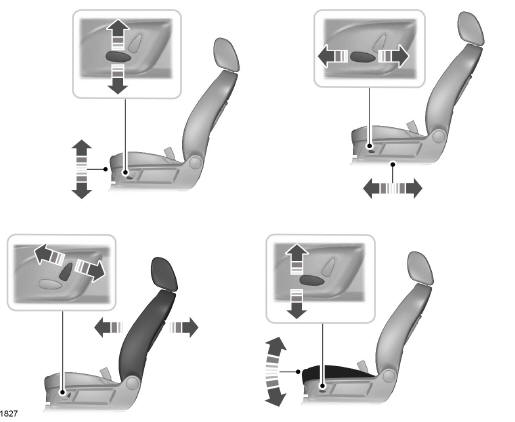 1827