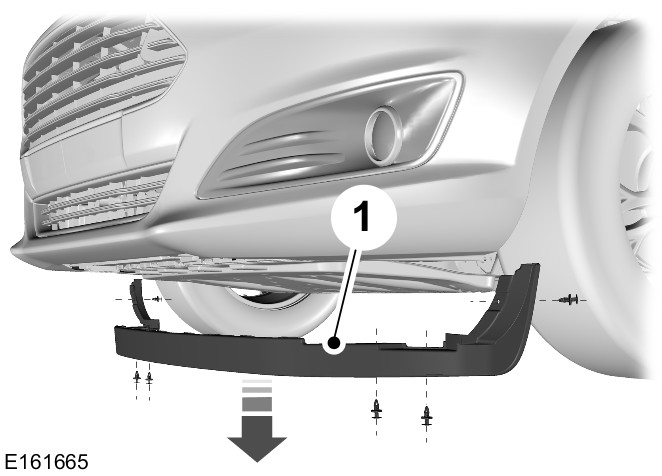 1

E161665